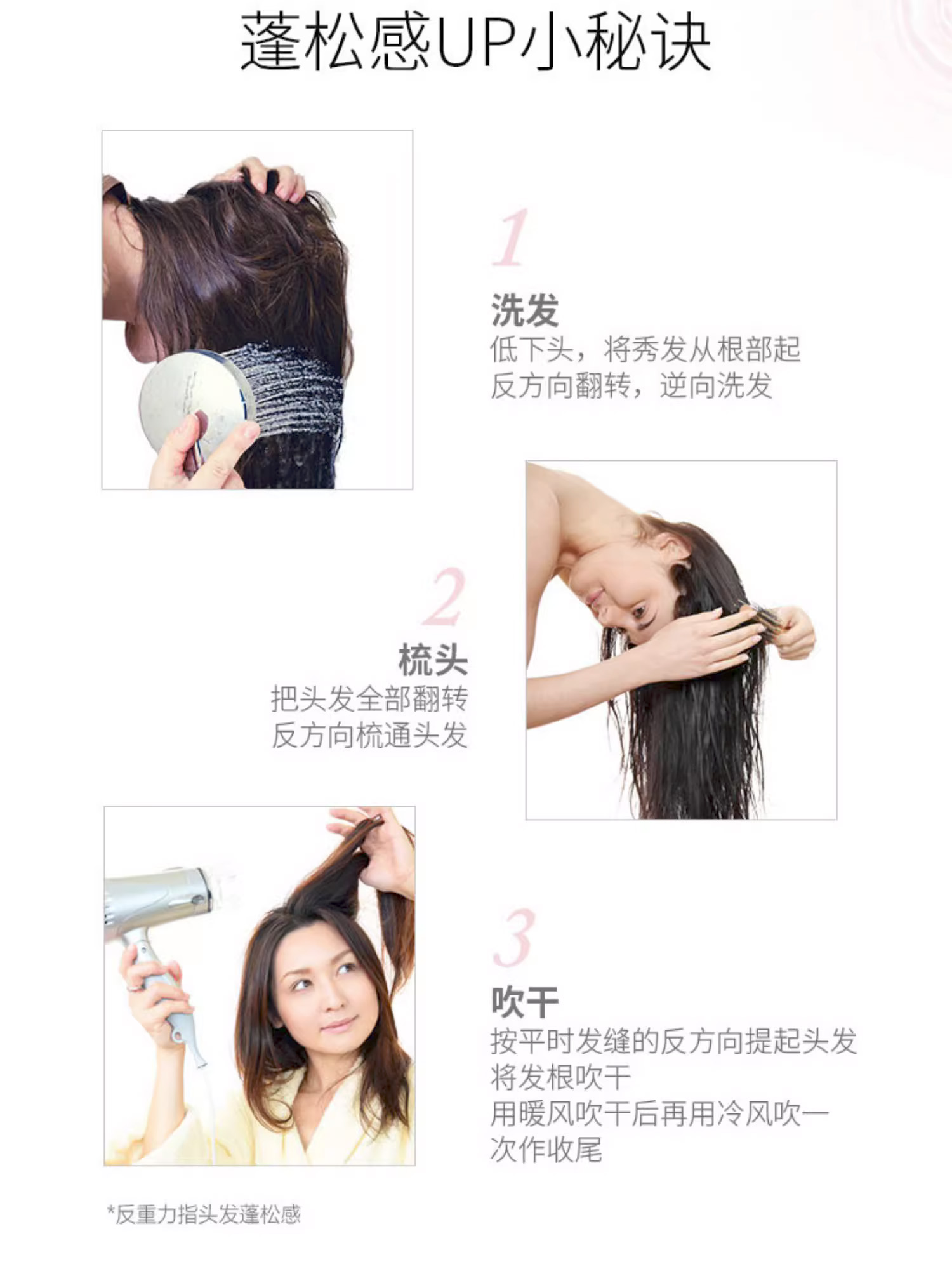 蓬松感UP小秘诀

1

洗发
低下头，将秀发从根部起反方向翻转，逆向洗发

2

梳头
把头发全部翻转
反方向梳通头发

3

吹干
按平时发缝的反方向提起头发
将发根吹干
用暖风吹干后再用冷风吹一次作收尾

*反重力指头发蓬松感