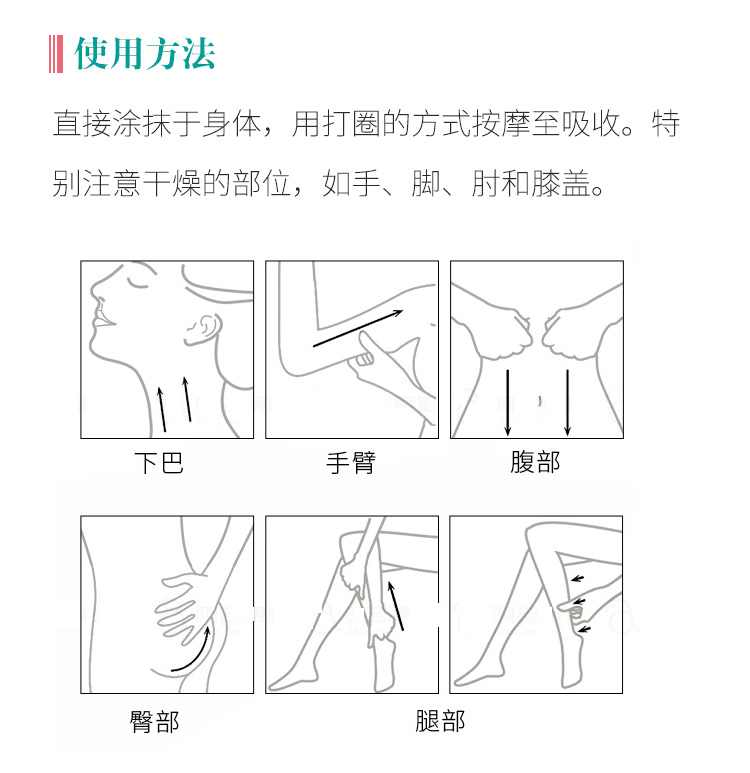 使用方法

直接涂抹于身体，用打圈的方式按摩至吸收。特别注意干燥的部位，如手、脚、肘和膝盖。

下巴

手臂

腹部

臀部

腿部