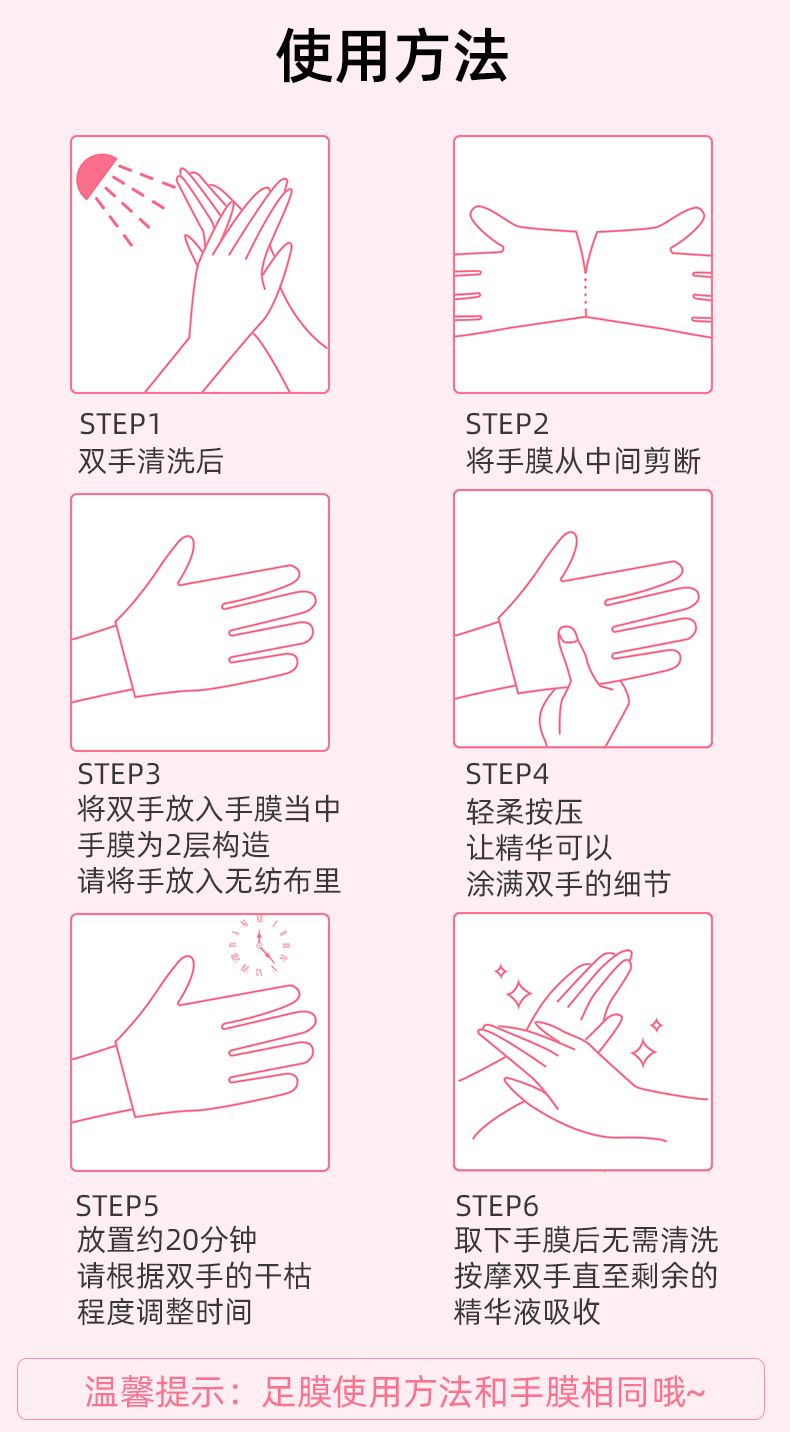 使用方法

STEP1
双手清洗后

STEP2
将手膜从中间剪断

STEP3
将双手放入手膜当中
手膜为2层构造
请将手放入无纺布里

STEP4
轻柔按压
让精华可以
涂满双手的细节

STEP5
放置约20分钟
请根据双手的干枯
程度调整时间

STEP6
取下手膜后无需清洗
按摩双手直至剩余的
精华液吸收

温馨提示：足膜使用方法和手膜相同哦~