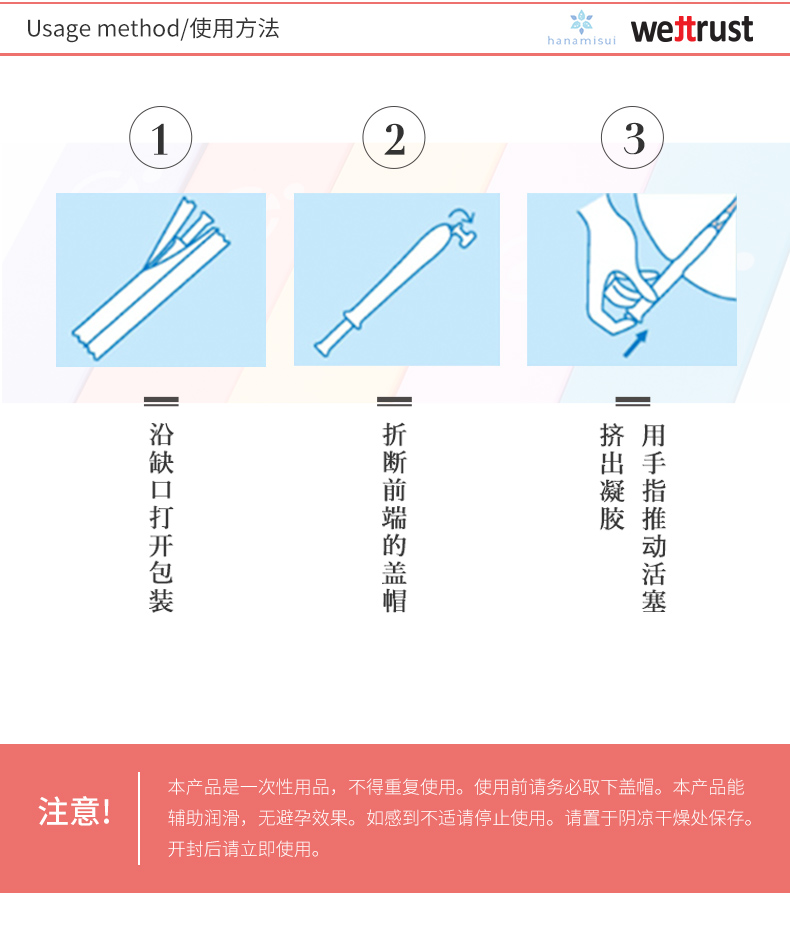 Usage method/使用方法

hanamisui wettrust

1

沿缺口打开包装

2

折断前端的盖帽

3

用手指推动活塞挤出凝胶

注意!

本产品是一次性用品，不得重复使用。使用前请务必取下盖帽。本产品能辅助润滑，无避孕效果。如感到不适请停止使用。请置于阴凉干燥处保存。开封后请立即使用。